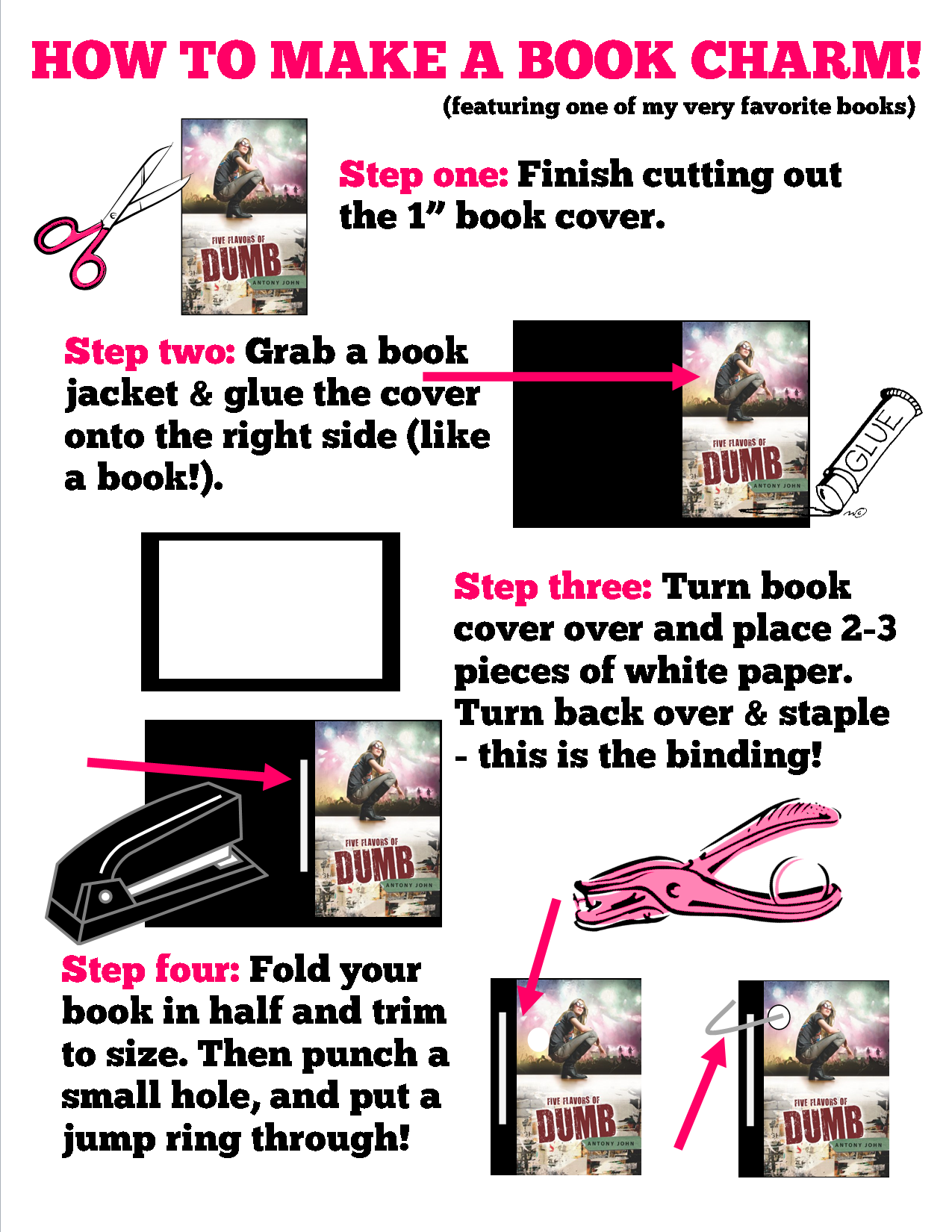 HOW TO MAKE A BOOK CHARM!
(featuring one of my very favorite books)

FIVE FLAVORS OF DUMB
ANTONY JOHN

Step one: Finish cutting out the 1" book cover.

Step two: Grab a book jacket & glue the cover onto the right side (like a book!).

FIVE FLAVORS OF DUMB
ANTONY JOHN

GLUE

Step three: Turn book cover over and place 2-3 pieces of white paper. Turn back over & staple - this is the binding!

FIVE FLAVORS OF DUMB
ANTONY JOHN

Step four: Fold your book in half and trim to size. Then punch a small hole, and put a jump ring through!

FIVE FLAVORS OF DUMB
ANTONY JOHN

FIVE FLAVORS OF DUMB
ANTONY JOHN